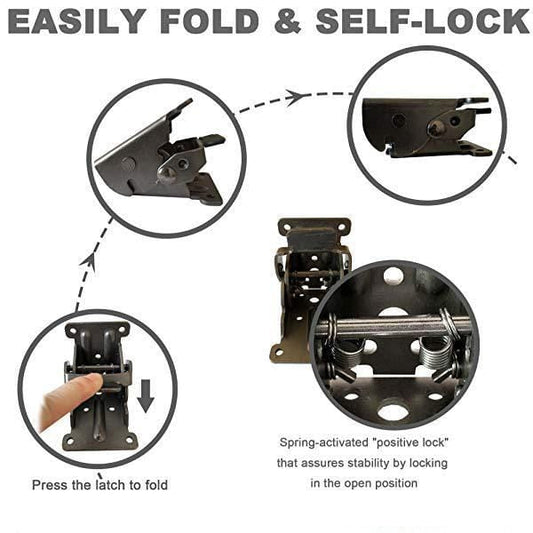 EASILY FOLD & SELF-LOCK

Press the latch to fold

Spring-activated "positive lock" that assures stability by locking in the open position